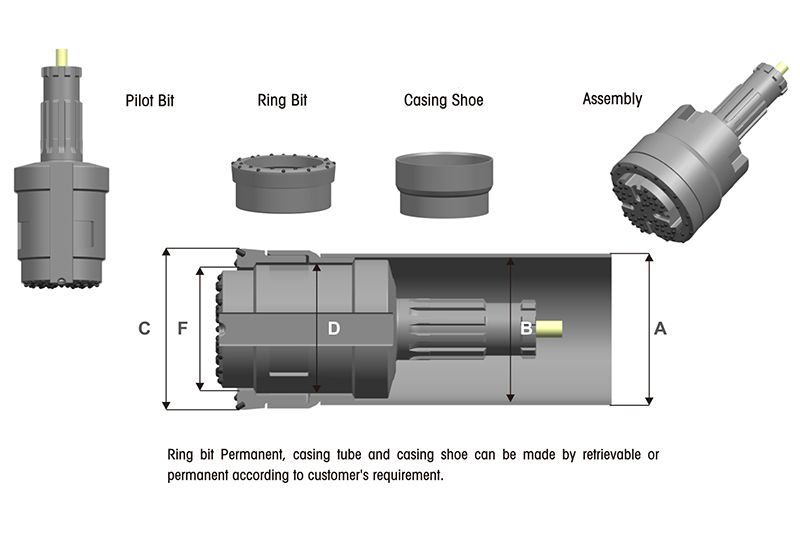 Pilot Bit

Ring Bit

Casing Shoe

Assembly

C

F

D

B

A

Ring bit Permanent, casing tube and casing shoe can be made by retrievable or permanent according to customer's requirement.